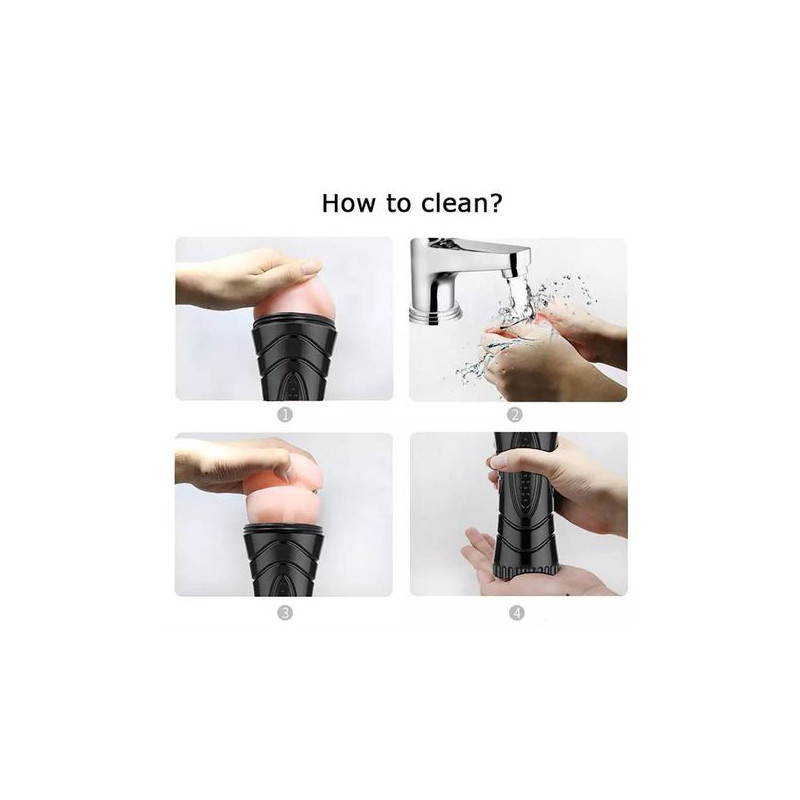 How to clean?

1

2

3

4